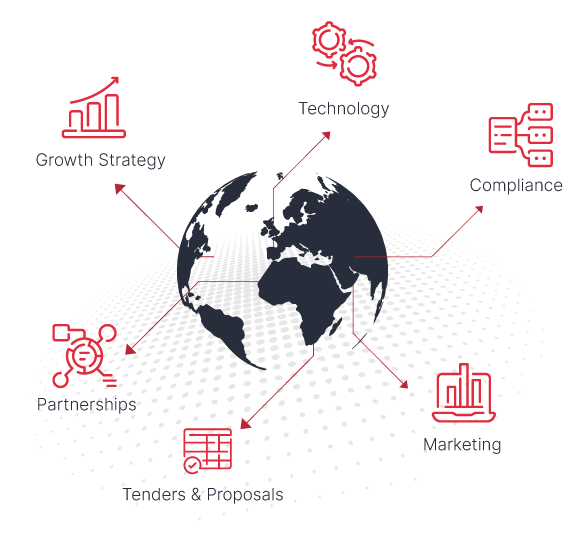 Technology

Growth Strategy

Compliance

Partnerships

Marketing

Tenders & Proposals